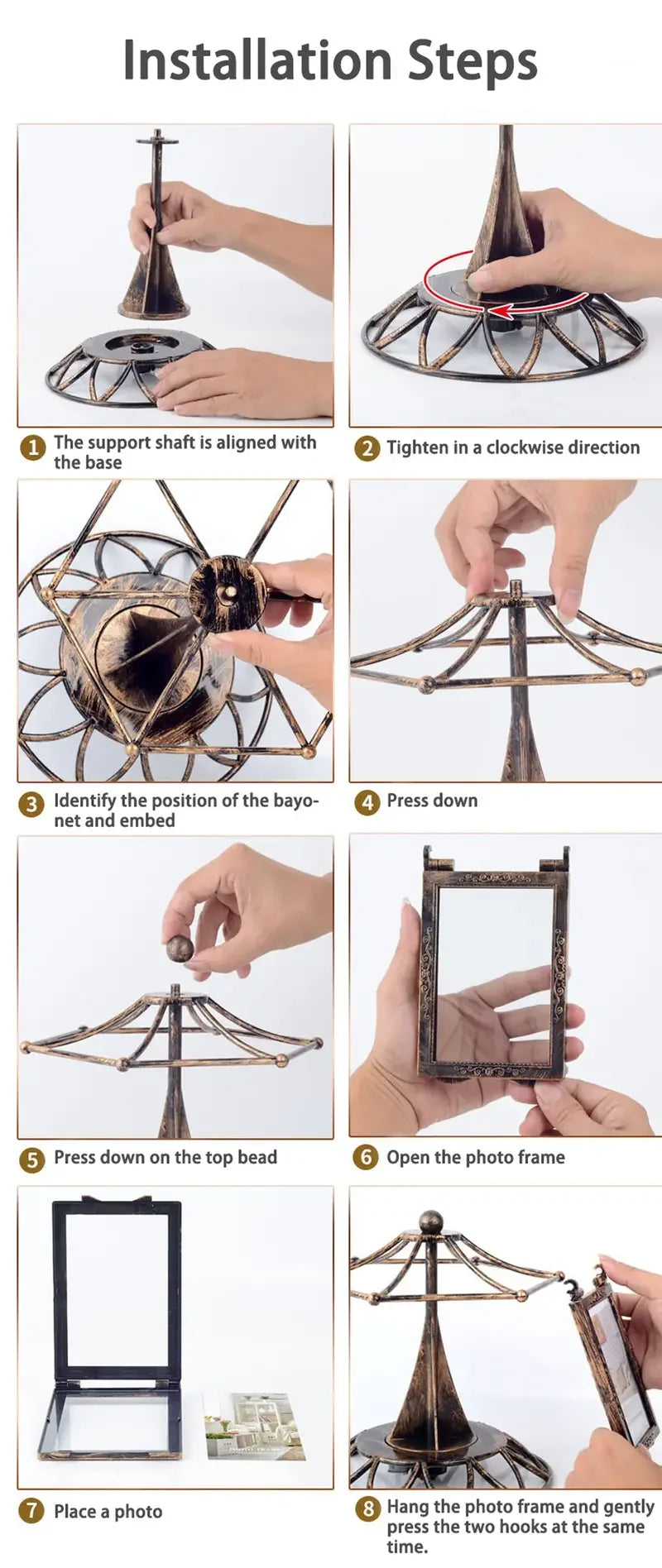 Installation Steps

1 The support shaft is aligned with the base

2 Tighten in a clockwise direction

3 Identify the position of the bayonet and embed

4 Press down

5 Press down on the top bead

6 Open the photo frame

7 Place a photo

8 Hang the photo frame and gently press the two hooks at the same time.