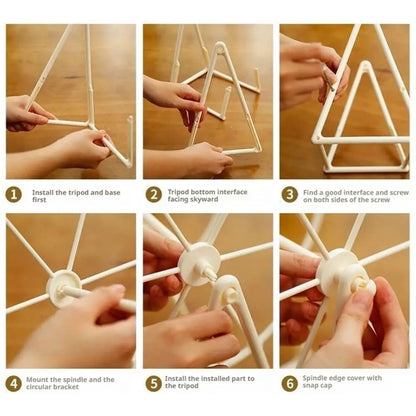 1 Install the tripod and base first

2 Tripod bottom interface facing skyward

3 Find a good interface and screw on both sides of the screw

4 Mount the spindle and the circular bracket

5 Install the installed part to the tripod

6 Spindle edge cover with snap cap