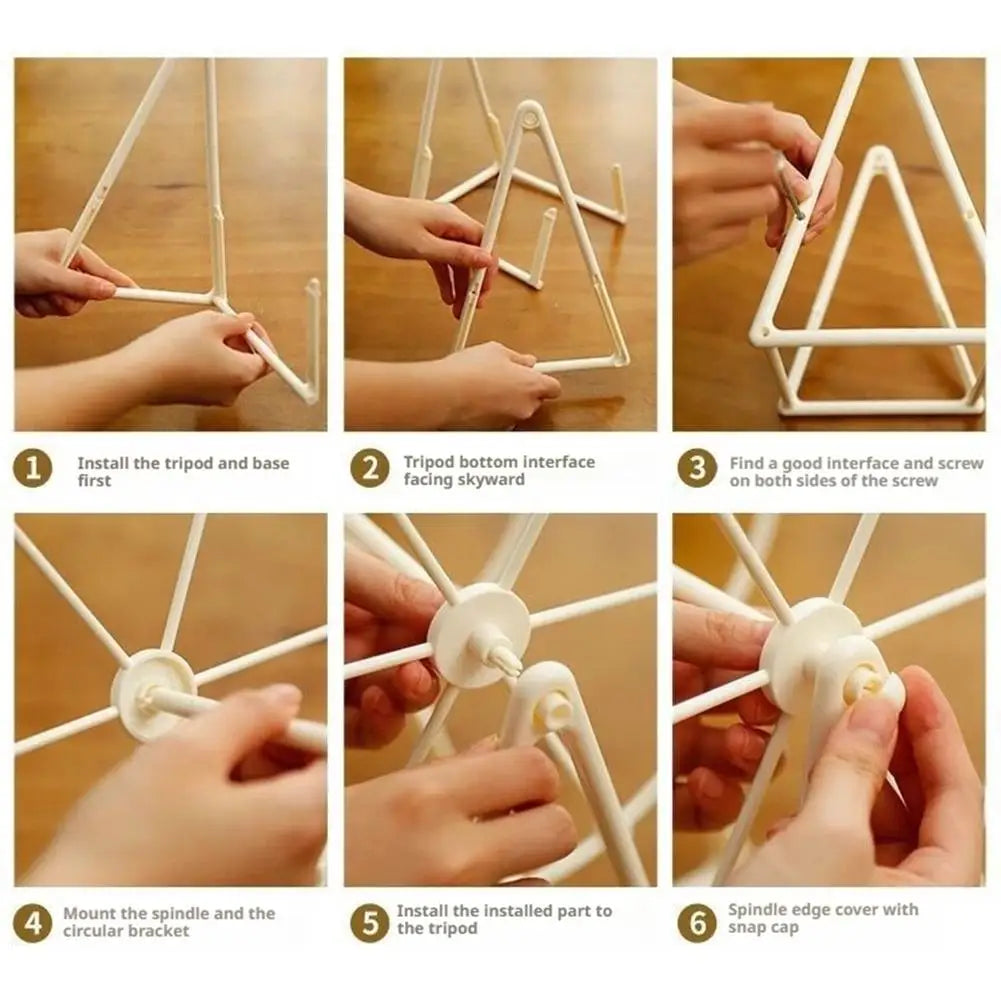 1 Install the tripod and base first

2 Tripod bottom interface facing skyward

3 Find a good interface and screw on both sides of the screw

4 Mount the spindle and the circular bracket

5 Install the installed part to the tripod

6 Spindle edge cover with snap cap