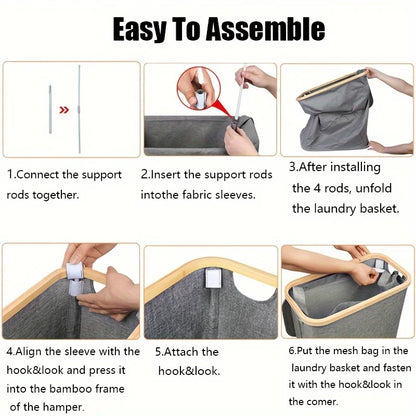 Easy To Assemble

1.Connect the support rods together.

2.Insert the support rods intothe fabric sleeves.

3.After installing the 4 rods, unfold the laundry basket.

4.Align the sleeve with the hook&look and press it into the bamboo frame of the hamper.

5.Attach the hook&look.

6.Put the mesh bag in the laundry basket and fasten it with the hook&look in the comer.