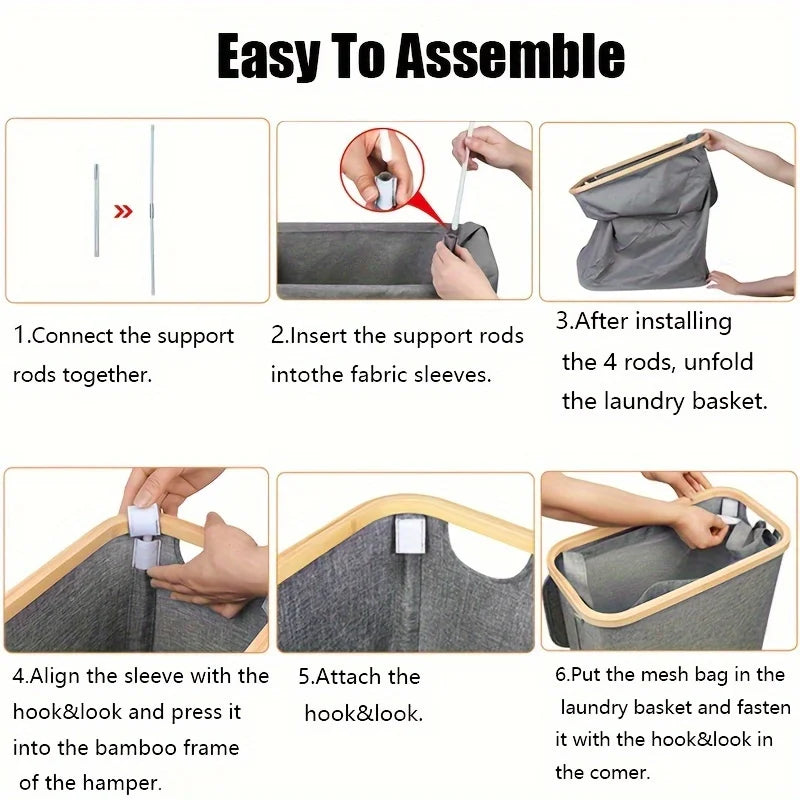 Easy To Assemble

1.Connect the support rods together.

2.Insert the support rods intothe fabric sleeves.

3.After installing the 4 rods, unfold the laundry basket.

4.Align the sleeve with the hook&look and press it into the bamboo frame of the hamper.

5.Attach the hook&look.

6.Put the mesh bag in the laundry basket and fasten it with the hook&look in the comer.