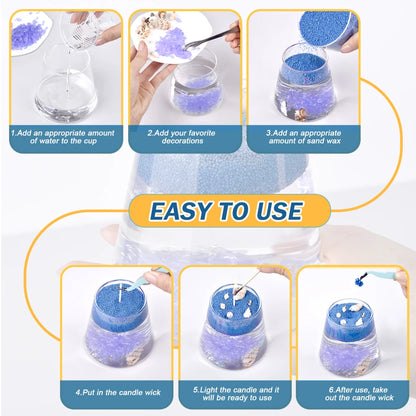 1.Add an appropriate amount of water to the cup

2.Add your favorite decorations

3.Add an appropriate amount of sand wax

EASY TO USE

4.Put in the candle wick

5.Light the candle and it will be ready to use

6.After use, take out the candle wick