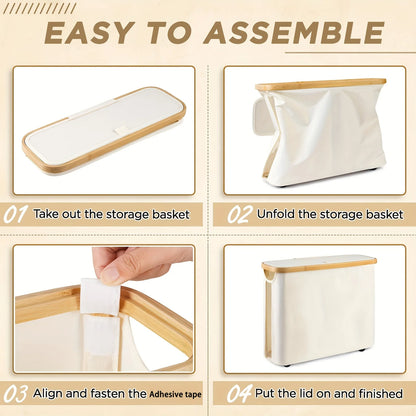 EASY TO ASSEMBLE

01 Take out the storage basket

02 Unfold the storage basket

03 Align and fasten the Adhesive tape

04 Put the lid on and finished