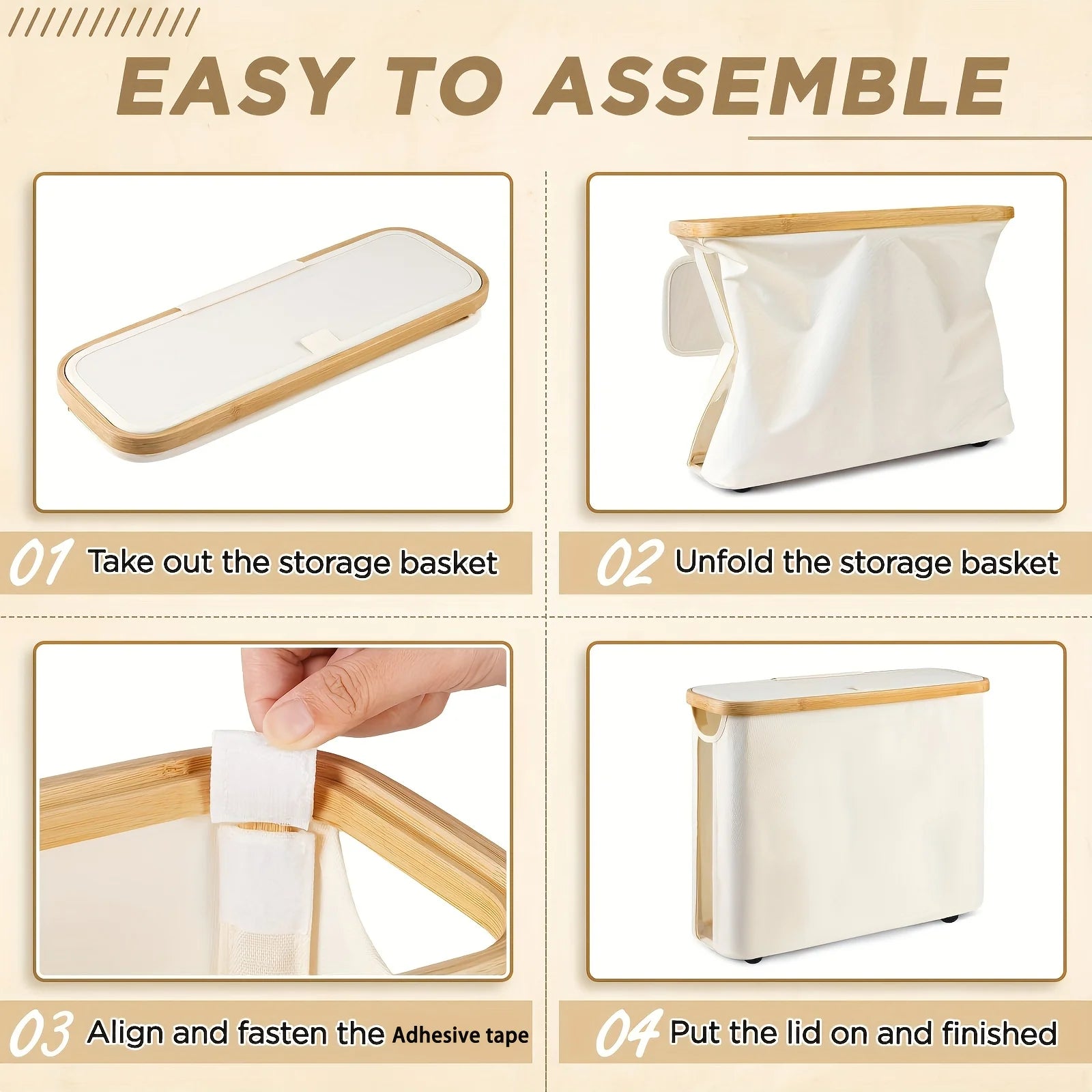 EASY TO ASSEMBLE

01 Take out the storage basket

02 Unfold the storage basket

03 Align and fasten the Adhesive tape

04 Put the lid on and finished