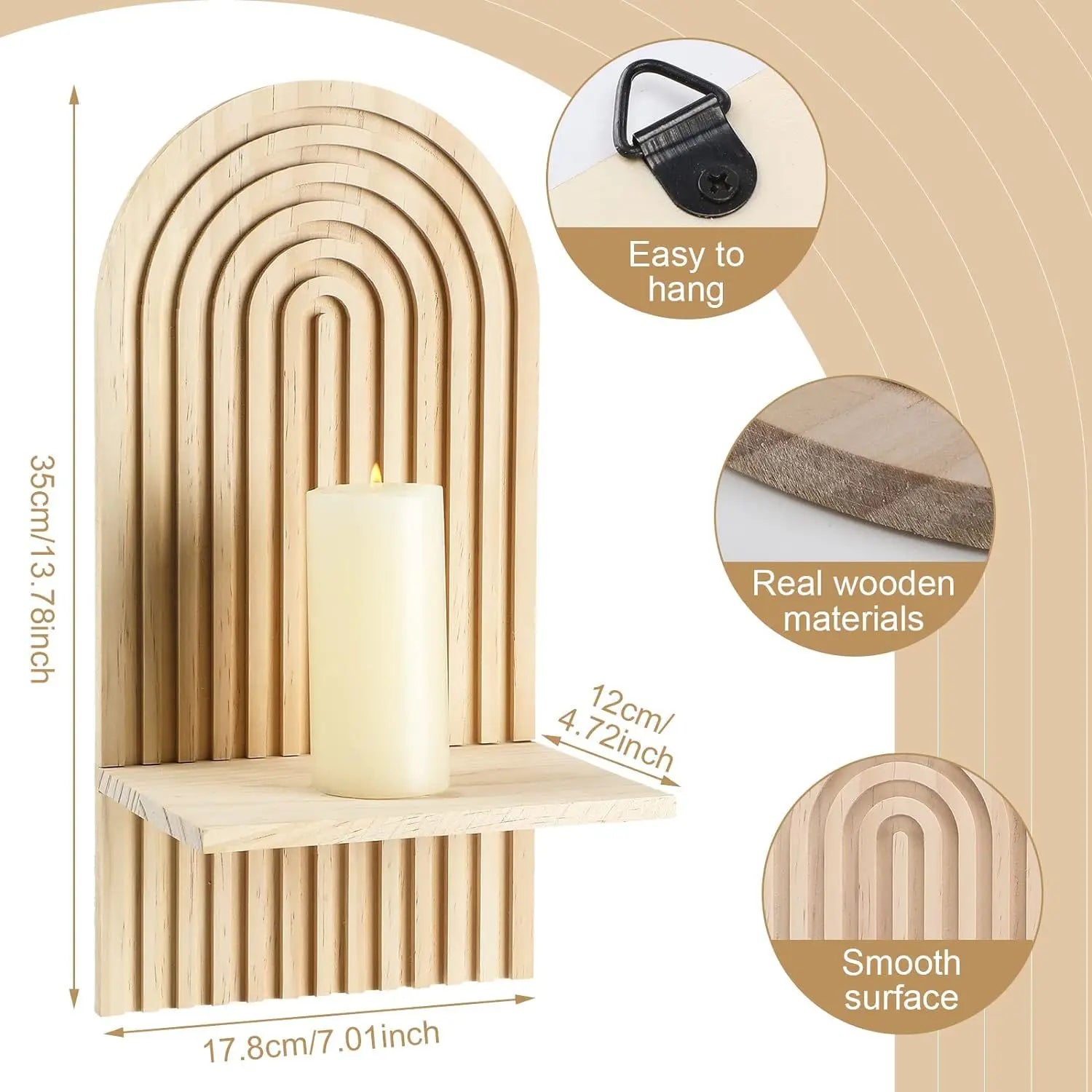 35cm/13.78inch

12cm/
4.72inch

17.8cm/7.01inch

Easy to hang

Real wooden materials

Smooth surface