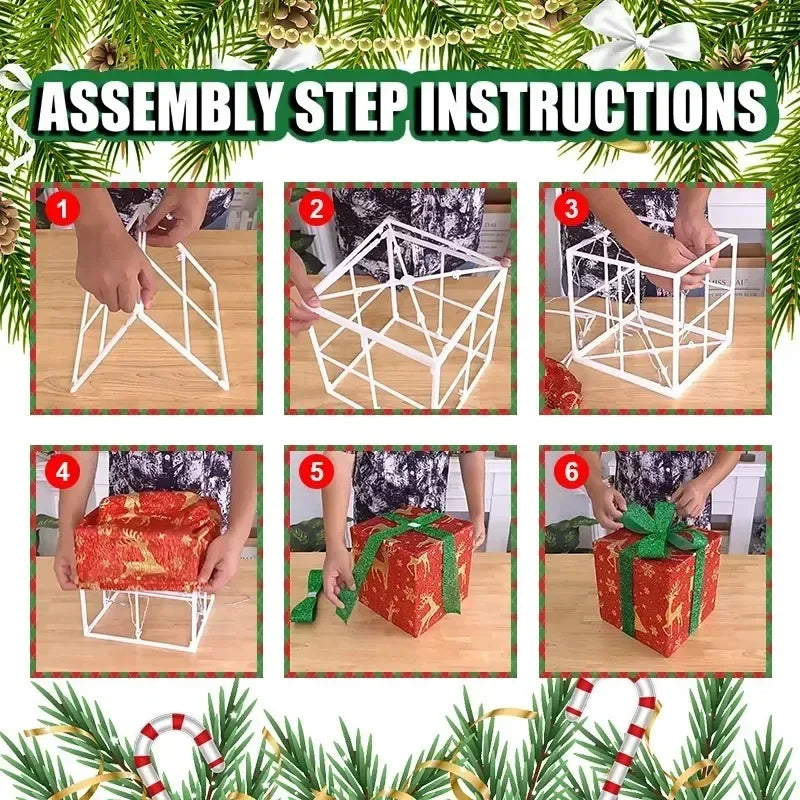 ASSEMBLY STEP INSTRUCTIONS

1

2

3

4

5

6