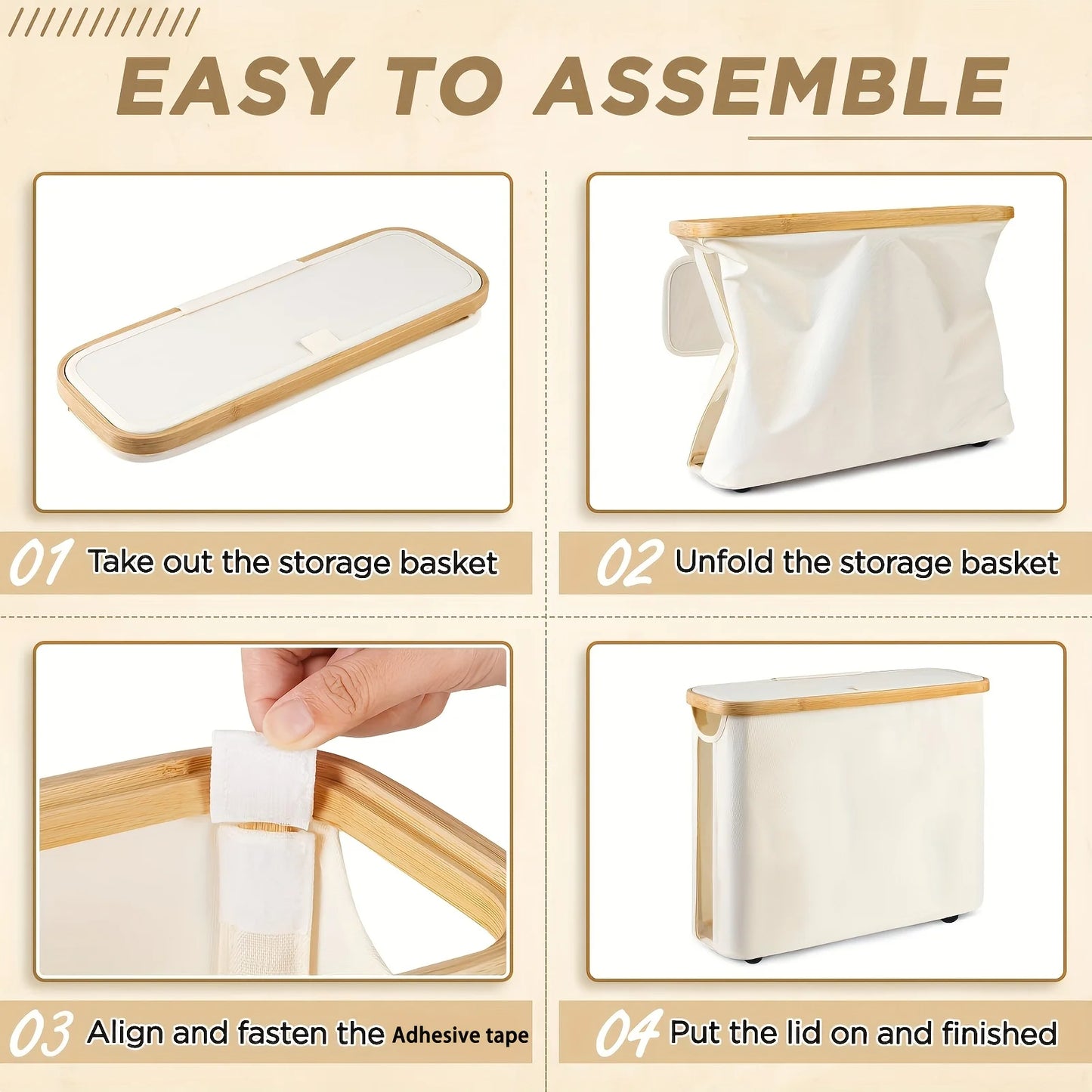 EASY TO ASSEMBLE

01 Take out the storage basket

02 Unfold the storage basket

03 Align and fasten the Adhesive tape

04 Put the lid on and finished